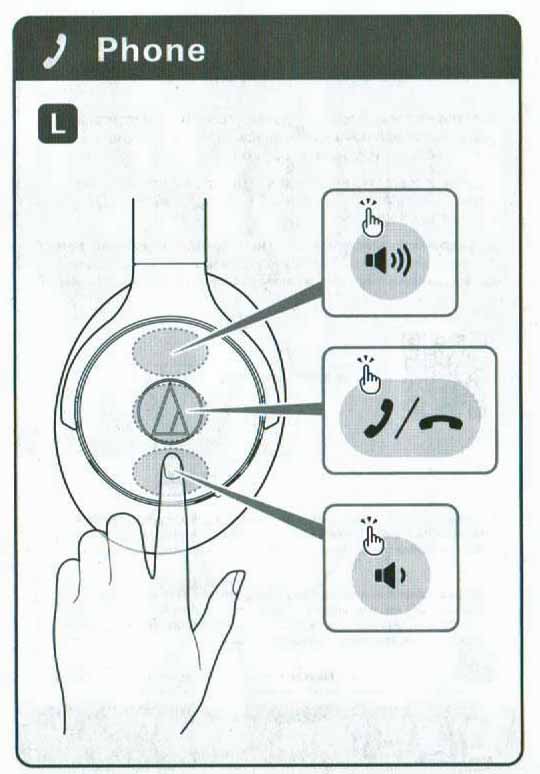 Phone

L